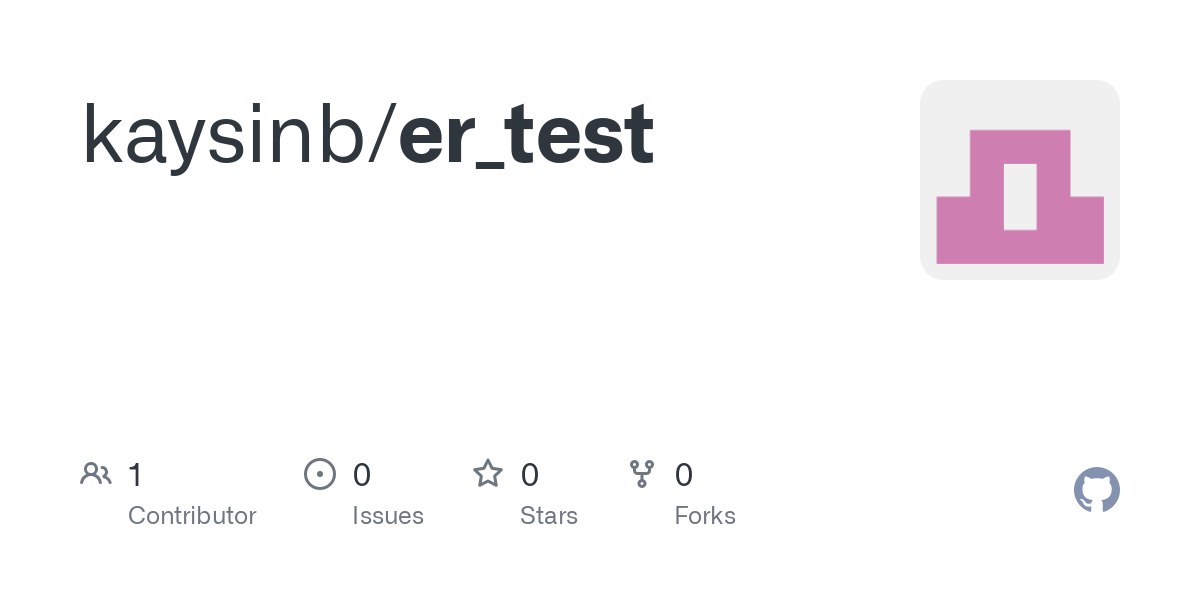 kaysinb/er_test

1
Contributor

0
Issues

0
Stars

0
Forks