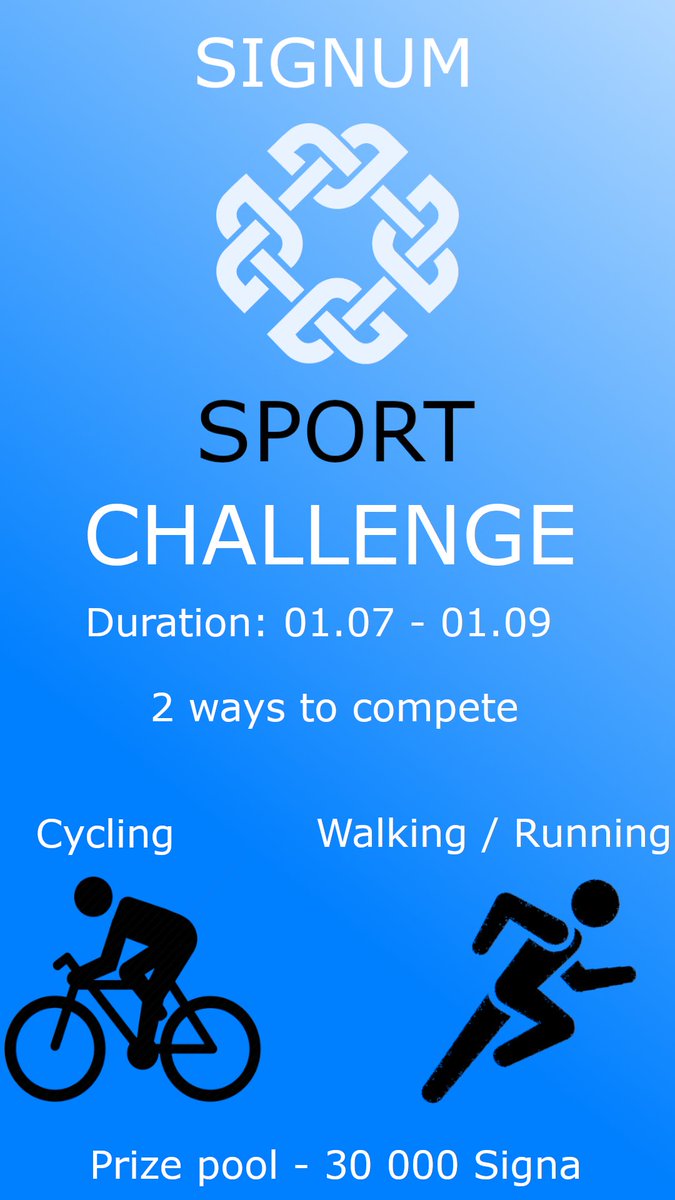 SIGNUM

SPORT
CHALLENGE

Duration: 01.07 - 01.09

2 ways to compete

Cycling

Walking / Running

Prize pool - 30 000 Signa