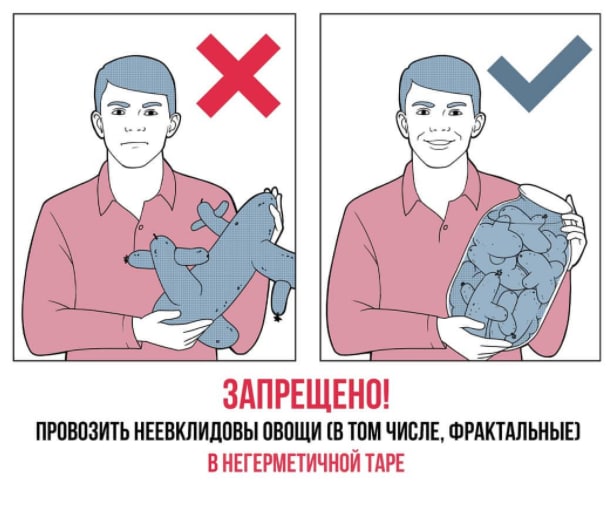 ЗАПРЕЩЕНО!
ПРОВОЗИТЬ НЕЕВКЛИДОВЫ ОВОЩИ (В ТОМ ЧИСЛЕ, ФРАКТАЛЬНЫЕ)
В НЕГЕРМЕТИЧНОЙ ТАРЕ