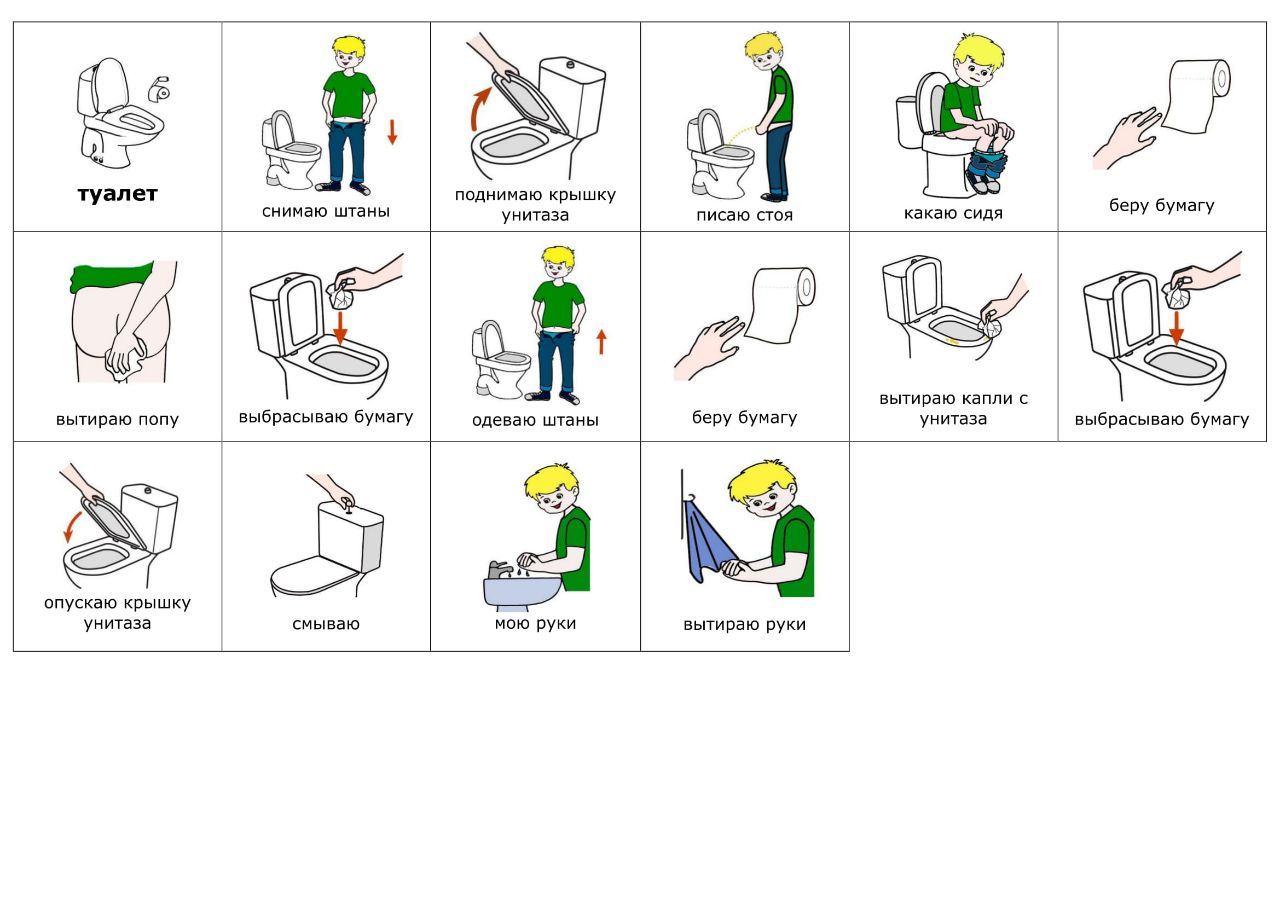 | туалет | снимаю штаны | поднимаю крышку унитаза | писаю стоя | какаю сидя | беру бумагу |
|---|---|---|---|---|---|
| вытираю попу | выбрасываю бумагу | одеваю штаны | беру бумагу | вытираю капли с унитаза | выбрасываю бумагу |
| опускаю крышку унитаза | смываю | мою руки | вытираю руки | | |