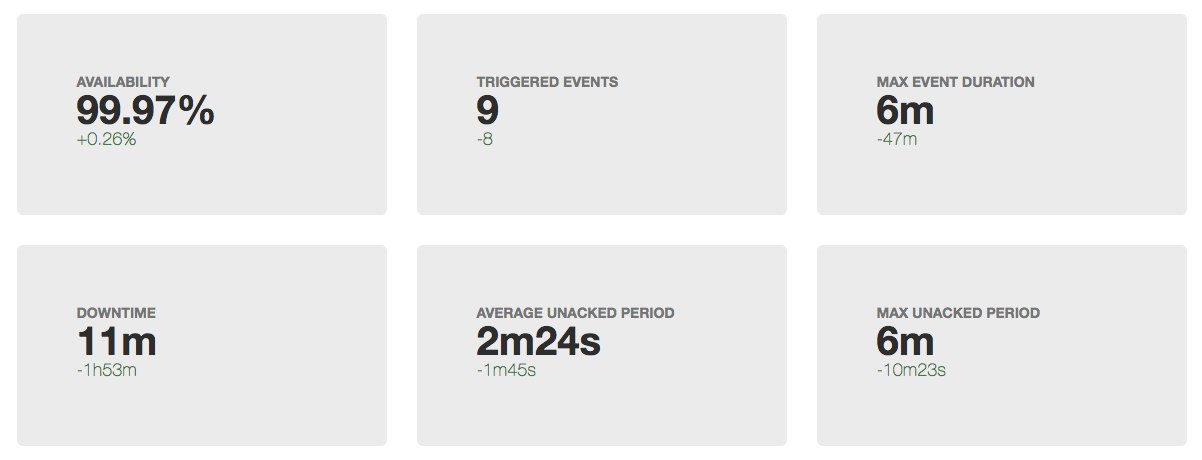 AVAILABILITY
99.97%
+0.26%

TRIGGERED EVENTS
9
-8

MAX EVENT DURATION
6m
-47m

DOWNTIME
11m
-1h53m

AVERAGE UNACKED PERIOD
2m24s
-1m45s

MAX UNACKED PERIOD
6m
-10m23s