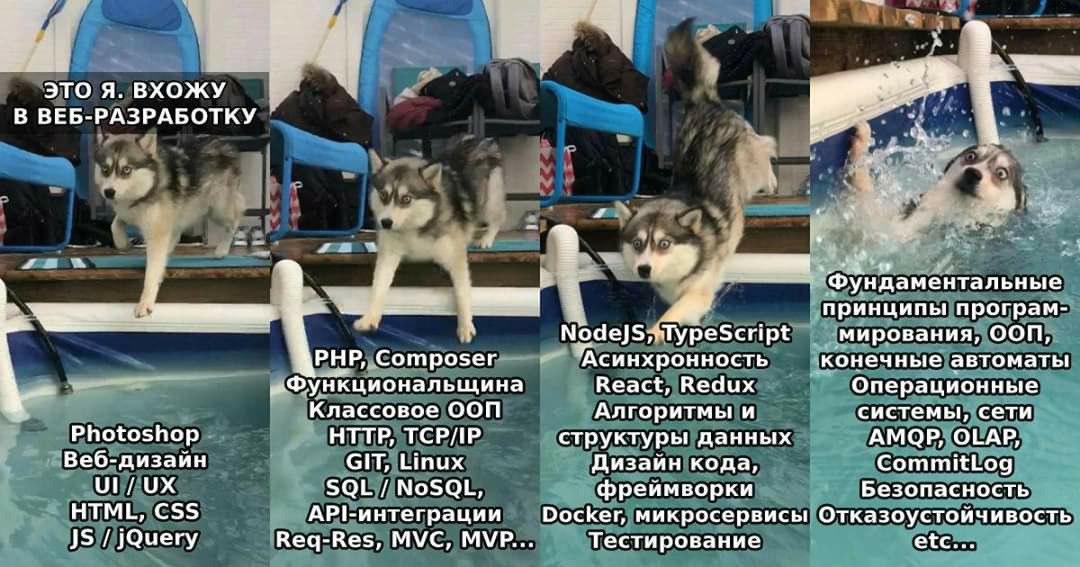 ЭТО Я. ВХОЖУ
В ВЕБ-РАЗРАБОТКУ

Photoshop
Веб-дизайн
UI / UX
HTML, CSS
JS / jQuery

PHP, Composer
Функциональщина
Классовое ООП
HTTP, TCP/IP
GIT, Linux
SQL / NoSQL,
API-интеграции
Req-Res, MVC, MVP...

NodeJS, TypeScript
Асинхронность
React, Redux
Алгоритмы и
структуры данных
Дизайн кода,
фреймворки
Docker, микросервисы
Тестирование

Фундаментальные принципы программирования, ООП, конечные автоматы
Операционные системы, сети
AMQP, OLAP,
CommitLog
Безопасность
Отказоустойчивость
etc...