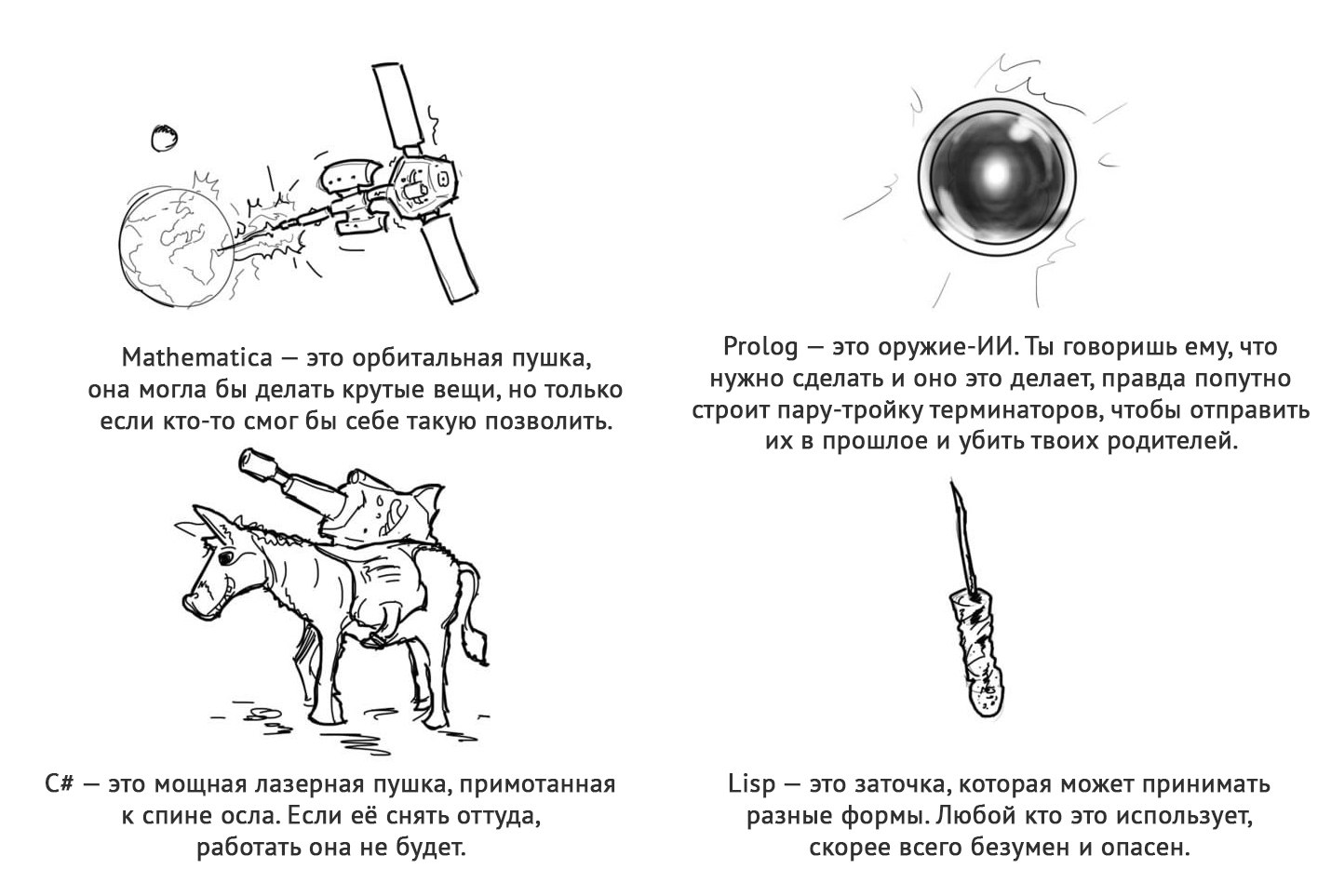 Mathematica — это орбитальная пушка, она могла бы делать крутые вещи, но только если кто-то смог бы себе такую позволить.

Prolog — это оружие-ИИ. Ты говоришь ему, что нужно сделать и оно это делает, правда попутно строит пару-тройку терминаторов, чтобы отправить их в прошлое и убить твоих родителей.

C# — это мощная лазерная пушка, примотанная к спине осла. Если её снять оттуда, работать она не будет.

Lisp — это заточка, которая может принимать разные формы. Любой кто это использует, скорее всего безумен и опасен.