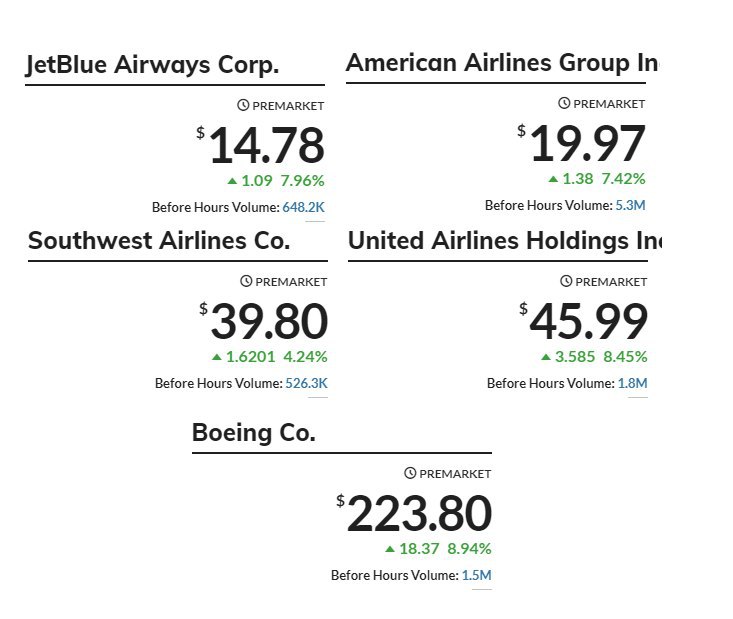 JetBlue Airways Corp.

PREMARKET

$14.78

1.09 7.96%

Before Hours Volume: 648.2K

American Airlines Group In

PREMARKET

$19.97

1.38 7.42%

Before Hours Volume: 5.3M

Southwest Airlines Co.

PREMARKET

$39.80

1.6201 4.24%

Before Hours Volume: 526.3K

United Airlines Holdings In

PREMARKET

$45.99

3.585 8.45%

Before Hours Volume: 1.8M

Boeing Co.

PREMARKET

$223.80

18.37 8.94%

Before Hours Volume: 1.5M