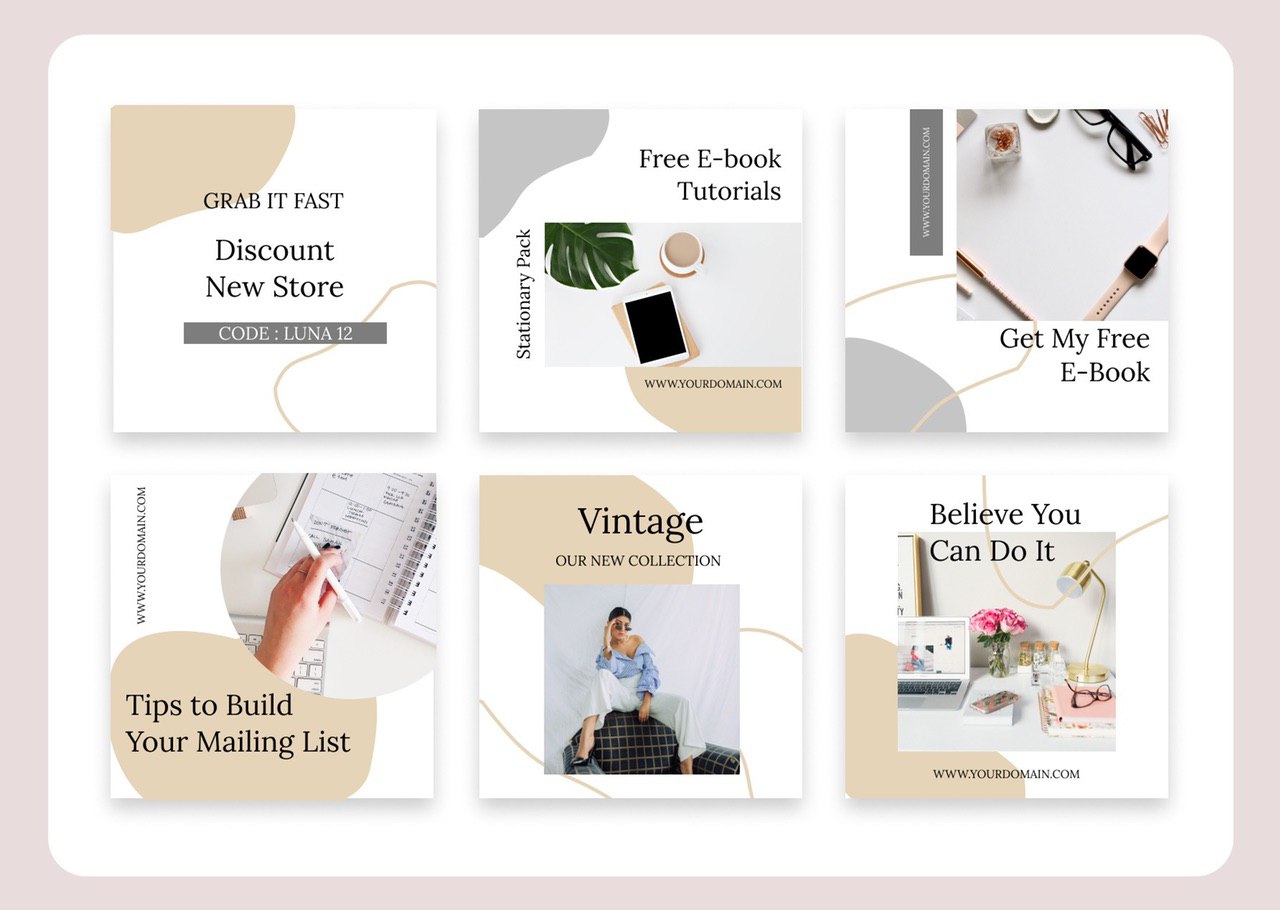 GRAB IT FAST

Discount
New Store

CODE : LUNA 12

Free E-book
Tutorials

Stationary Pack

WWW.YOURDOMAIN.COM

WWW.YOURDOMAIN.COM

Get My Free
E-Book

WWW.YOURDOMAIN.COM

Tips to Build
Your Mailing List

Vintage

OUR NEW COLLECTION

Believe You
Can Do It

WWW.YOURDOMAIN.COM