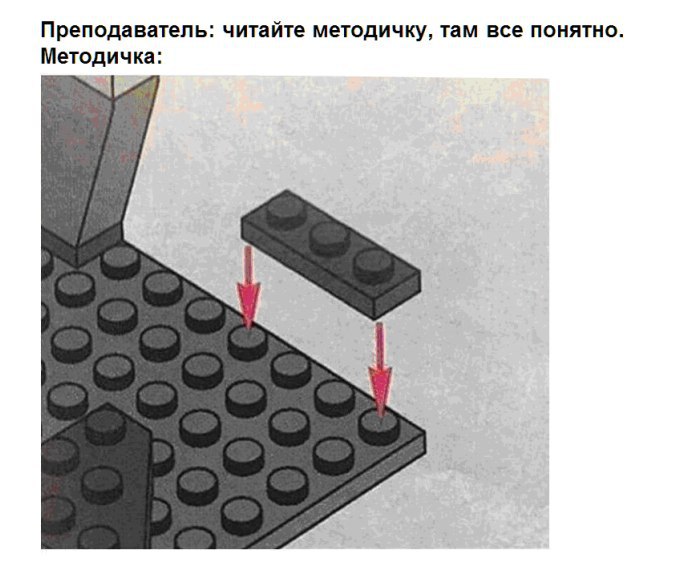 Преподаватель: читайте методичку, там все понятно.
Методичка: