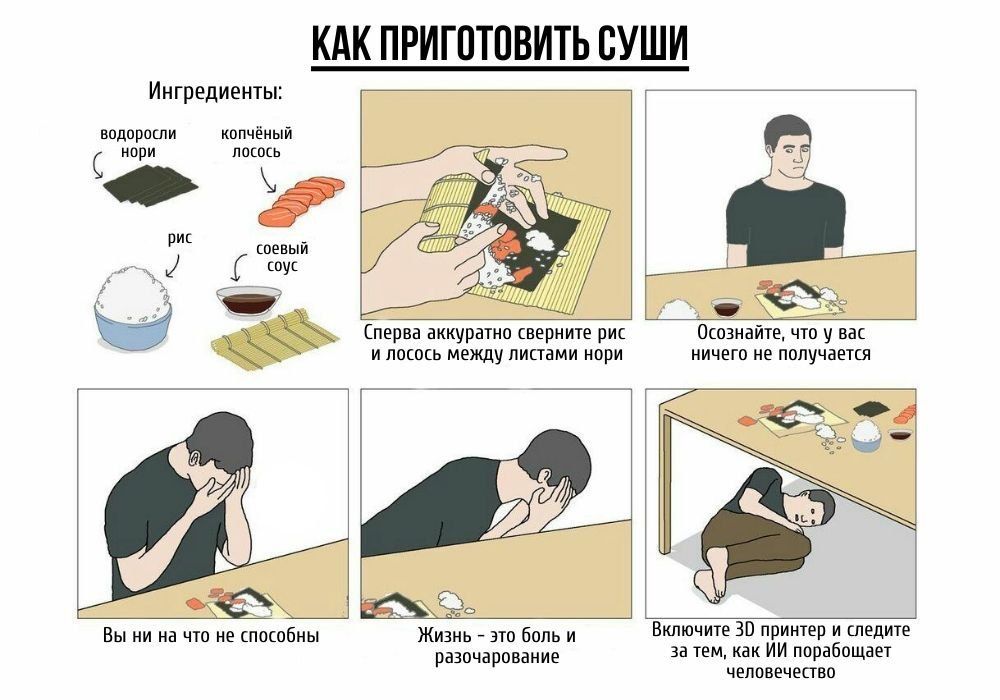 КАК ПРИГОТОВИТЬ СУШИ

Ингредиенты:

водоросли нори

копчёный лосось

рис

соевый соус

Сперва аккуратно сверните рис и лосось между листами нори

Осознайте, что у вас ничего не получается

Вы ни на что не способны

Жизнь - это боль и разочарование

Включите 3D принтер и следите за тем, как ИИ порабощает человечество