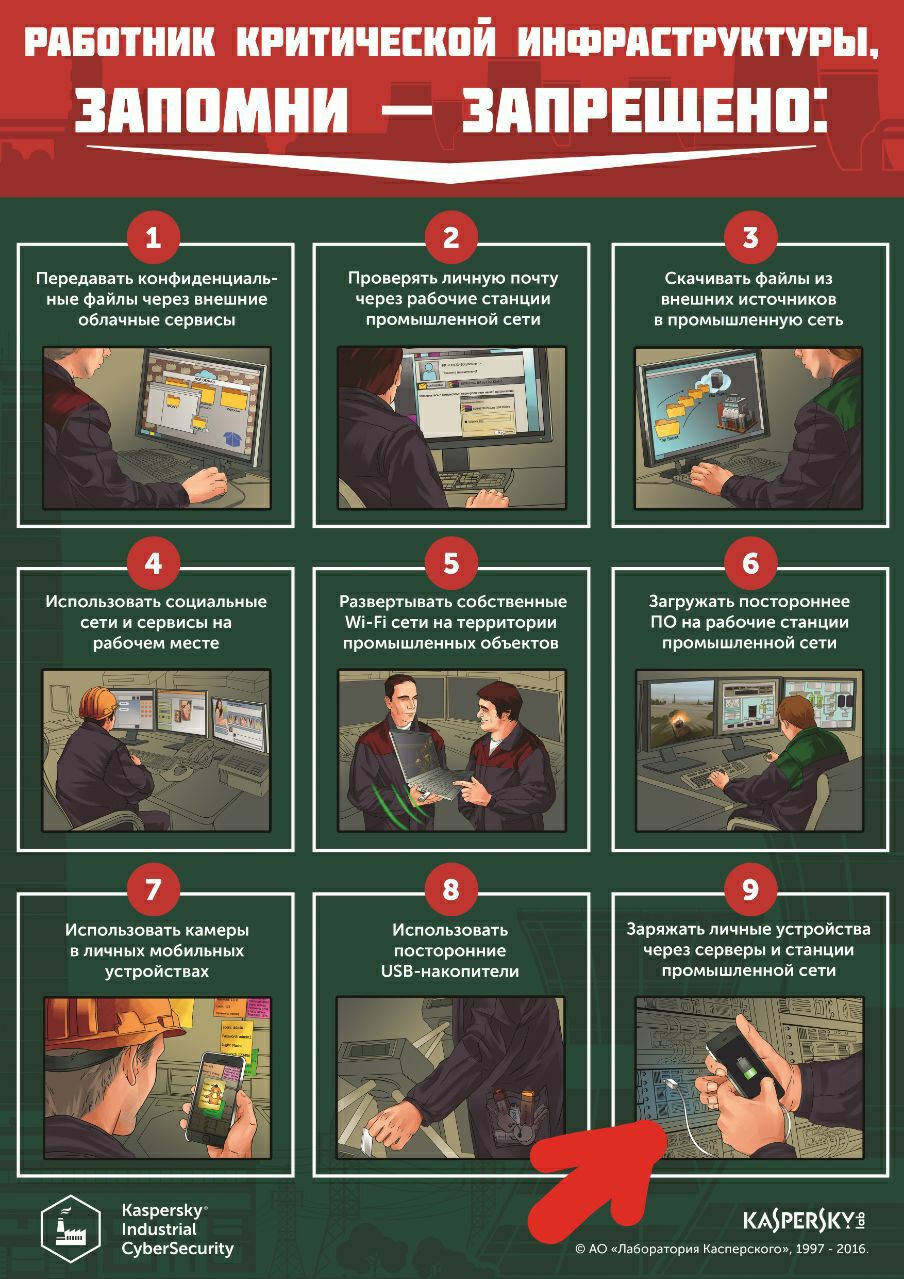 РАБОТНИК КРИТИЧЕСКОЙ ИНФРАСТРУКТУРЫ,
ЗАПОМНИ — ЗАПРЕЩЕНО:

1
Передавать конфиденциальные файлы через внешние облачные сервисы

2
Проверять личную почту через рабочие станции промышленной сети

3
Скачивать файлы из внешних источников в промышленную сеть

4
Использовать социальные сети и сервисы на рабочем месте

5
Развертывать собственные Wi-Fi сети на территории промышленных объектов

6
Загружать постороннее ПО на рабочие станции промышленной сети

7
Использовать камеры в личных мобильных устройствах

8
Использовать посторонние USB-накопители

9
Заряжать личные устройства через серверы и станции промышленной сети

Kaspersky Industrial CyberSecurity

KASPERSKY lab

© АО «Лаборатория Касперского», 1997 - 2016.